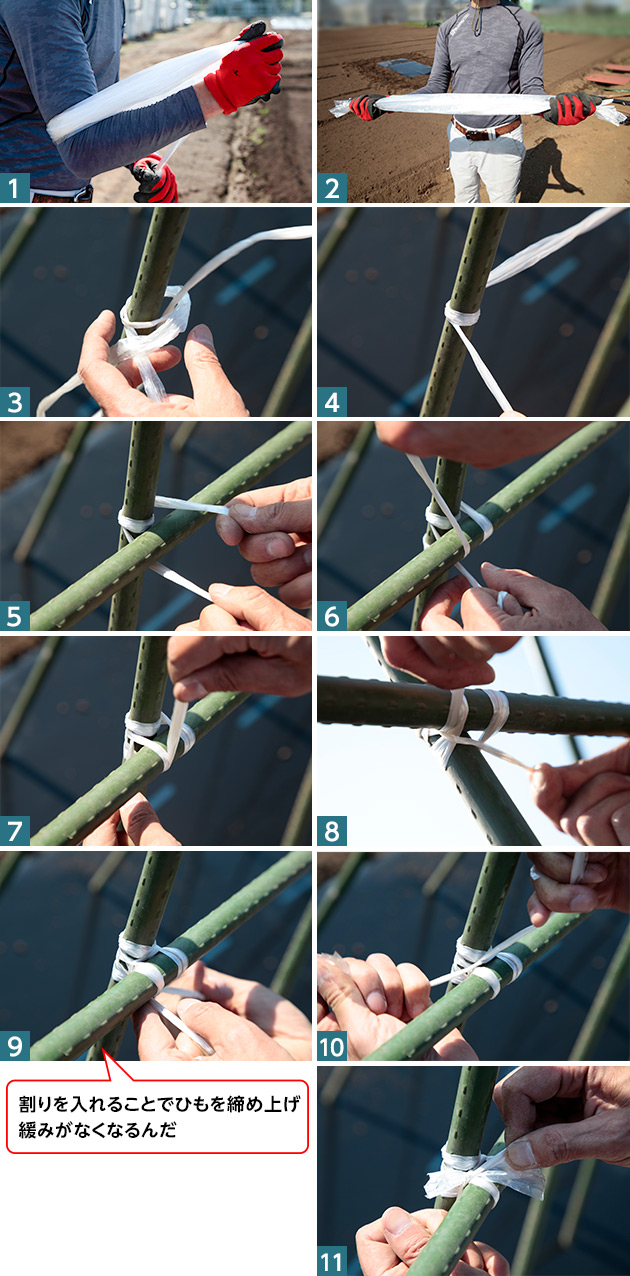 1
2
3
4
5
6
7
8
9
10
割りを入れることでひもを締め上げ緩みがなくなるんだ
11