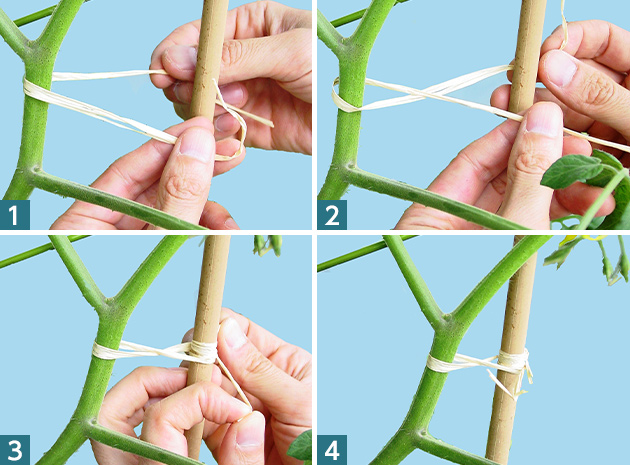 1

2

3

4