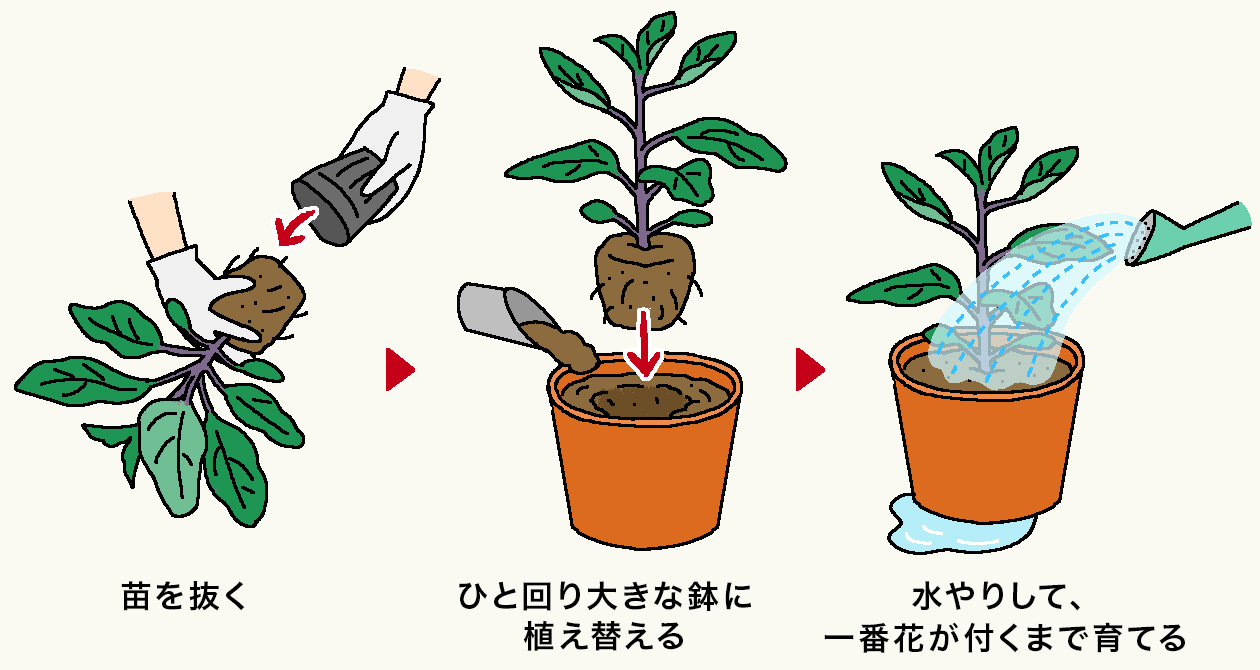 苗を抜く

ひと回り大きな鉢に植え替える

水やりして、一番花が付くまで育てる