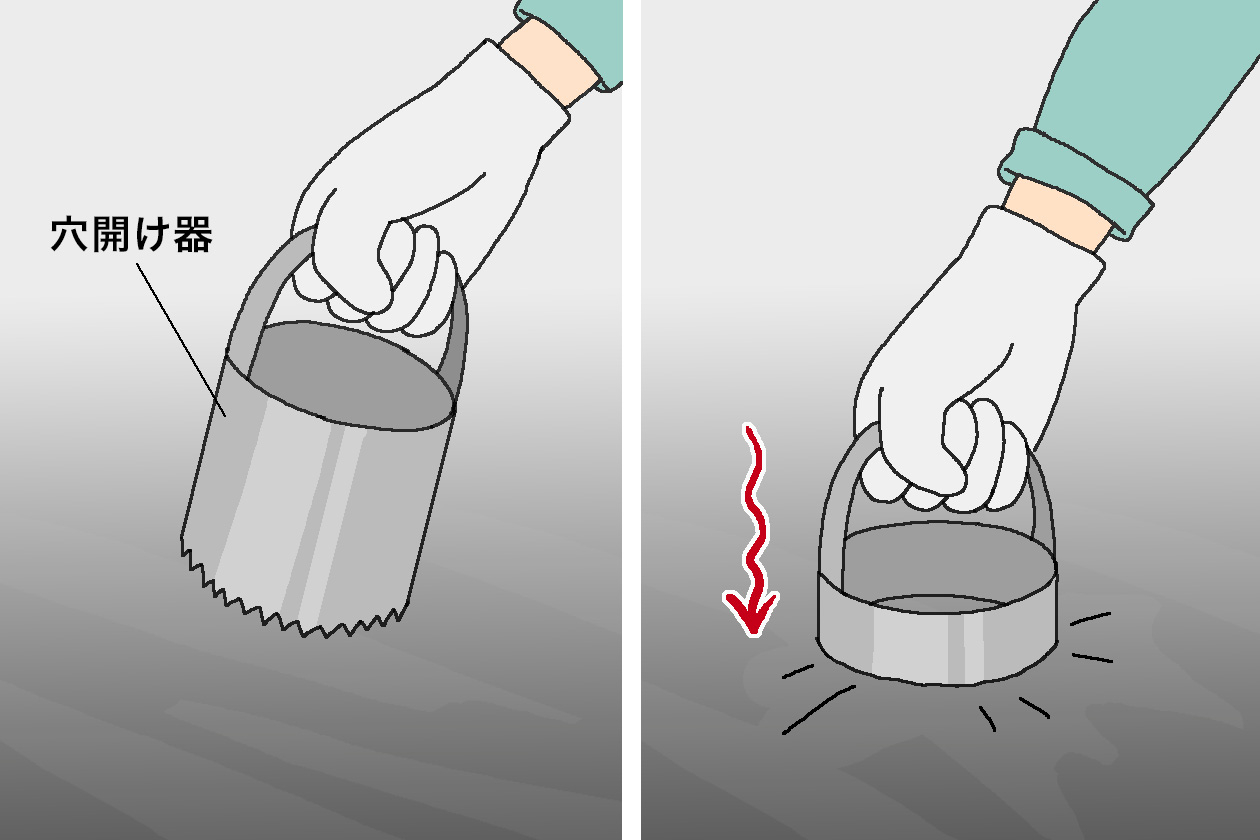 穴開け器