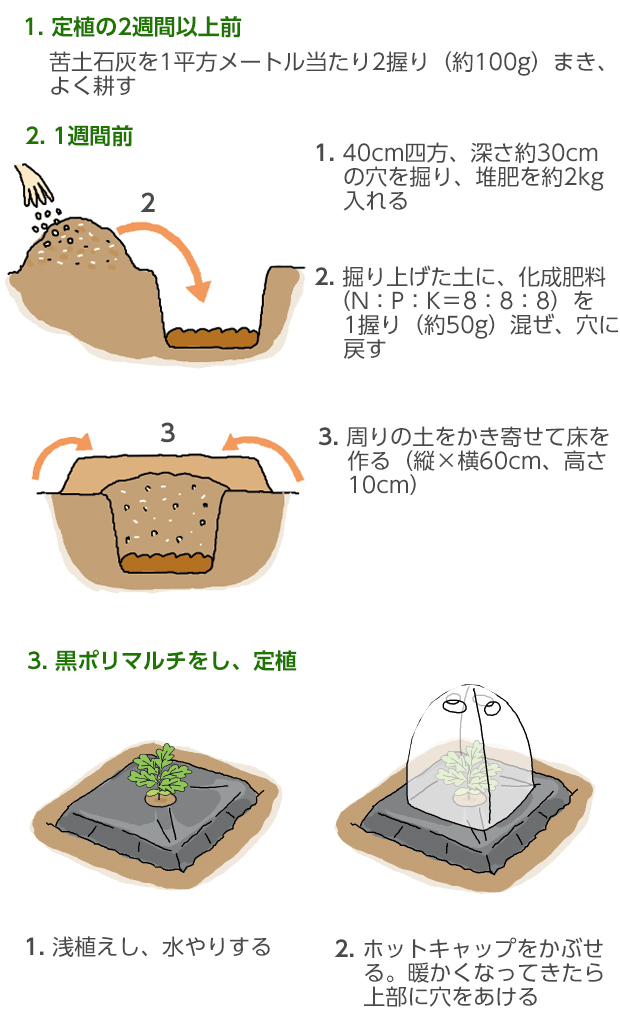 1. 定植の2週間以上前

苦土石灰を1平方メートル当たり2握り（約100g）まき、よく耕す

2. 1週間前

2

1. 40cm四方、深さ約30cmの穴を掘り、堆肥を約2kg入れる

2. 掘り上げた土に、化成肥料（N：P：K＝8：8：8）を1握り（約50g）混ぜ、穴に戻す

3

3. 周りの土をかき寄せて床を作る（縦×横60cm、高さ10cm）

3. 黒ポリマルチをし、定植

1. 浅植えし、水やりする

2. ホットキャップをかぶせる。暖かくなってきたら上部に穴をあける